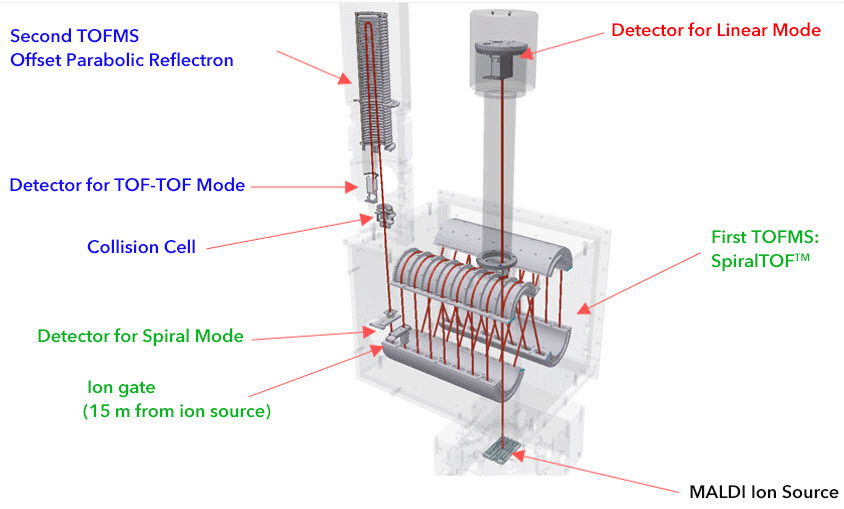 Second TOFMS
Offset Parabolic Reflectron

Detector for Linear Mode

Detector for TOF-TOF Mode

Collision Cell

First TOFMS:
SpiralTOF™

Detector for Spiral Mode

Ion gate
(15 m from ion source)

MALDI Ion Source